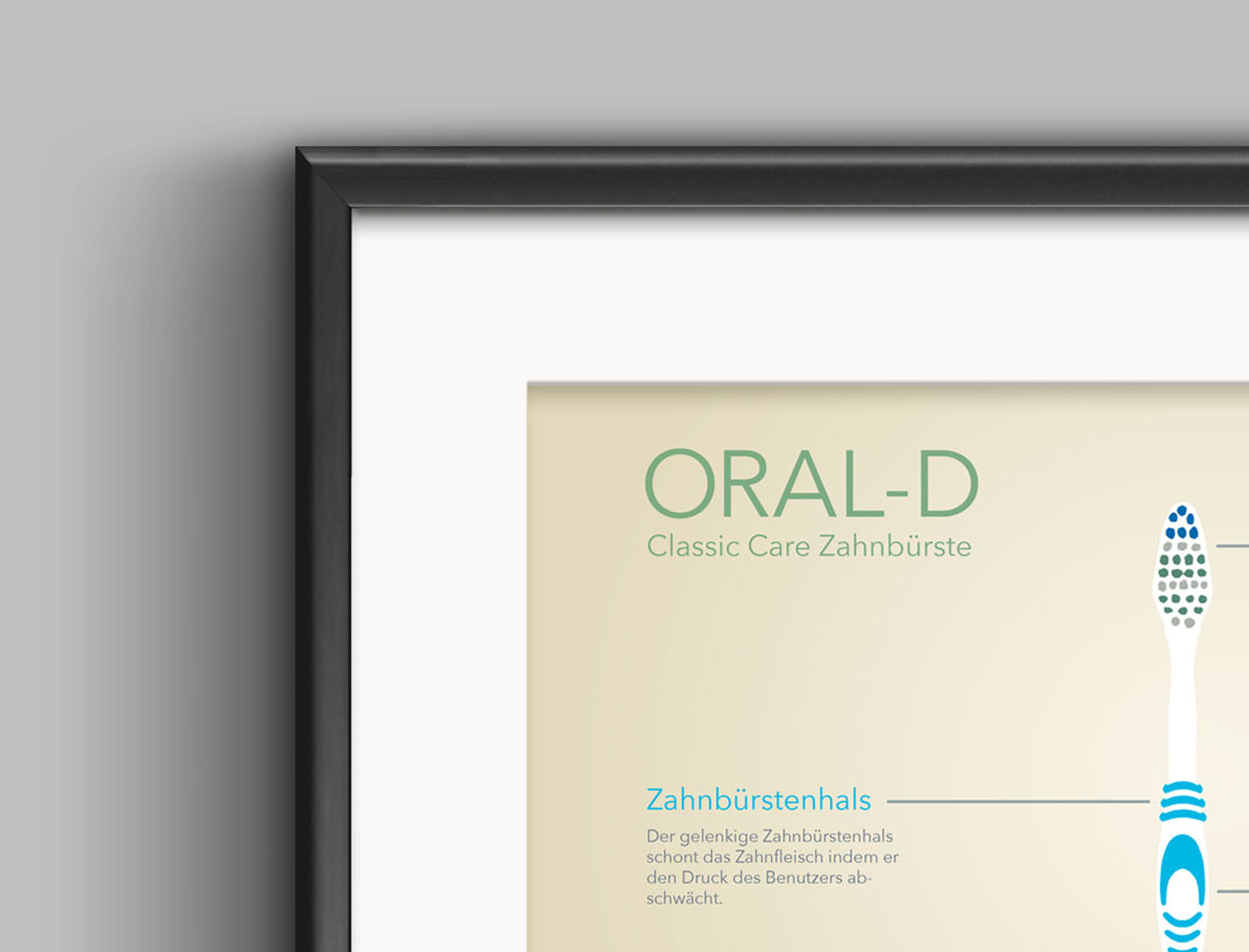 ORAL-D
Classic Care Zahnbürste

Zahnbürstenhals

Der gelenkige Zahnbürstenhals schont das Zahnfleisch indem er den Druck des Benutzers abschwächt.